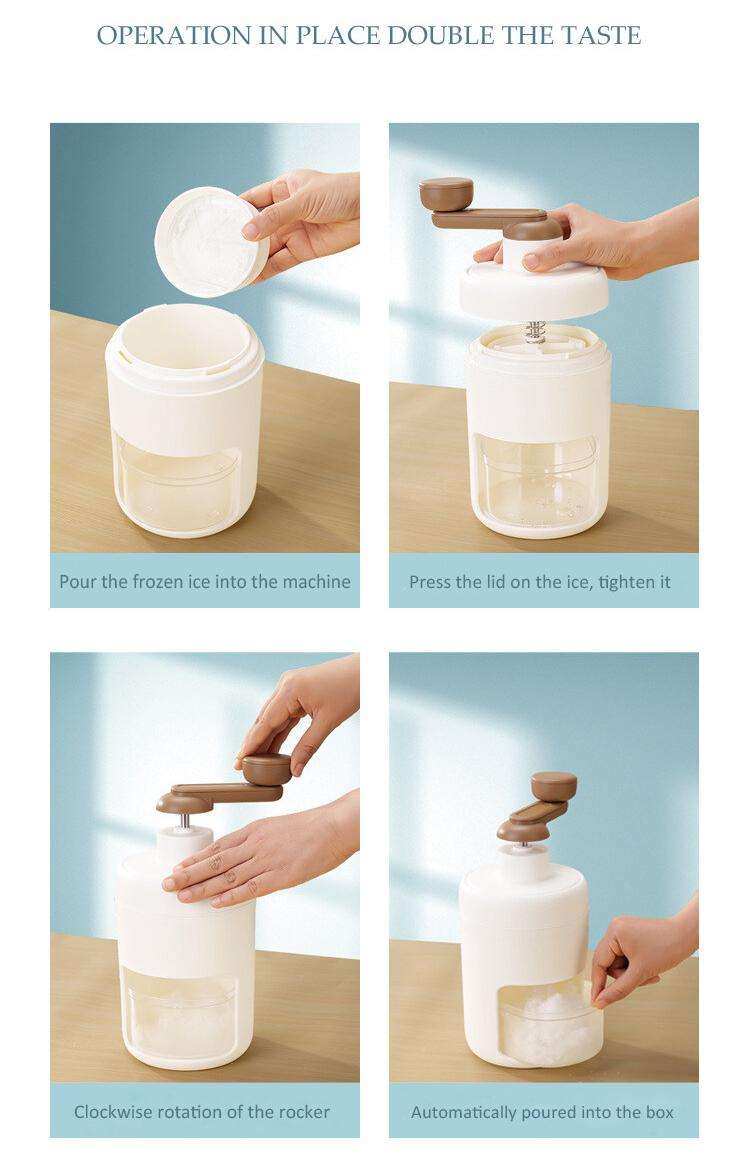 OPERATION IN PLACE DOUBLE THE TASTE

Pour the frozen ice into the machine

Press the lid on the ice, tighten it

Clockwise rotation of the rocker

Automatically poured into the box