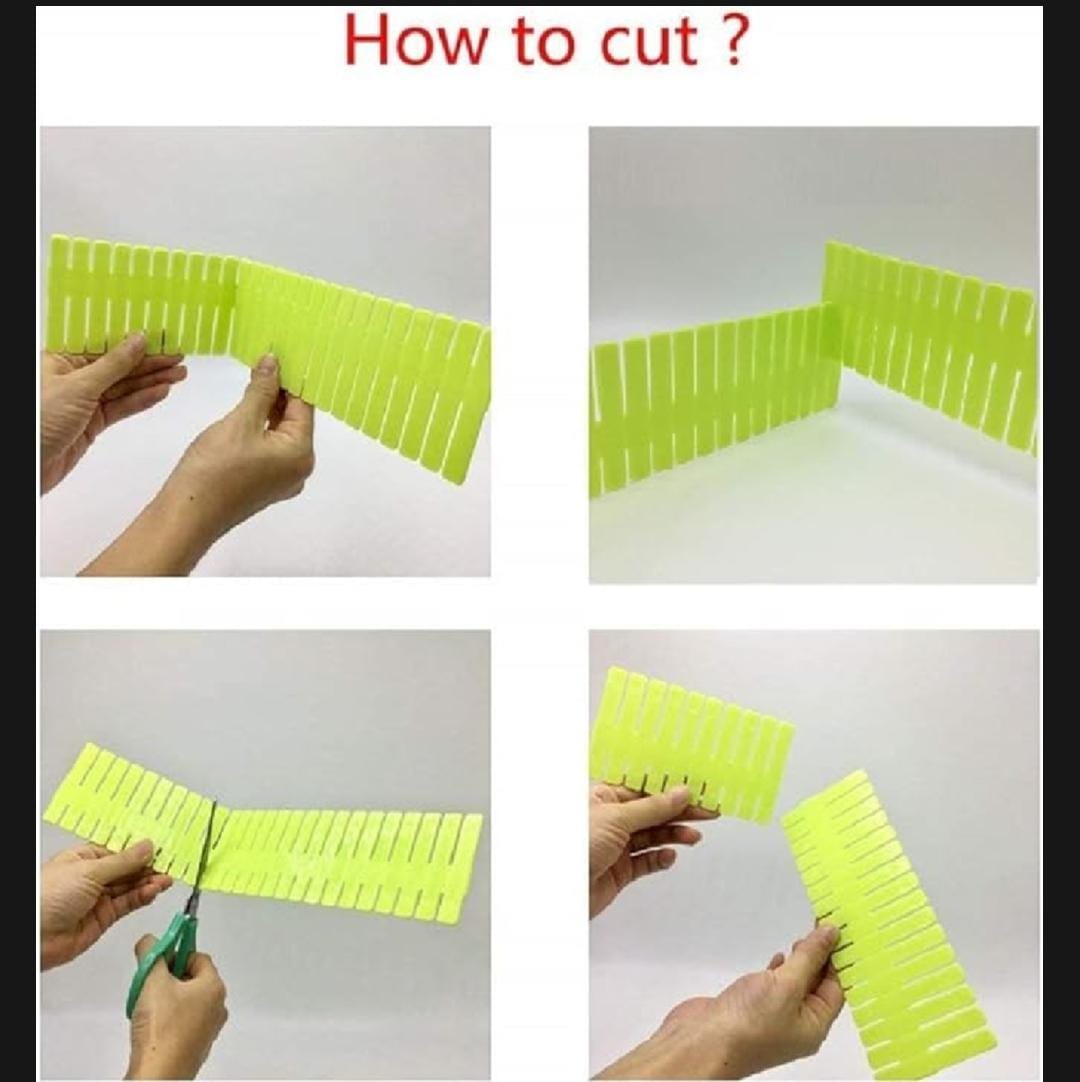 How to cut ?