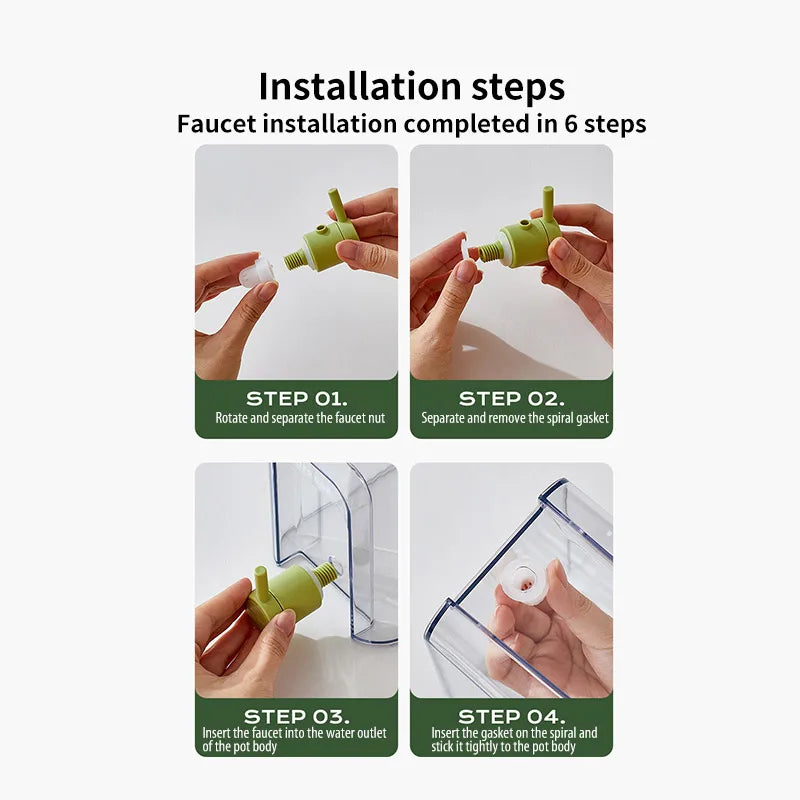 Installation steps
Faucet installation completed in 6 steps

STEP 01.
Rotate and separate the faucet nut

STEP 02.
Separate and remove the spiral gasket

STEP 03.
Insert the faucet into the water outlet of the pot body

STEP 04.
Insert the gasket on the spiral and stick it tightly to the pot body