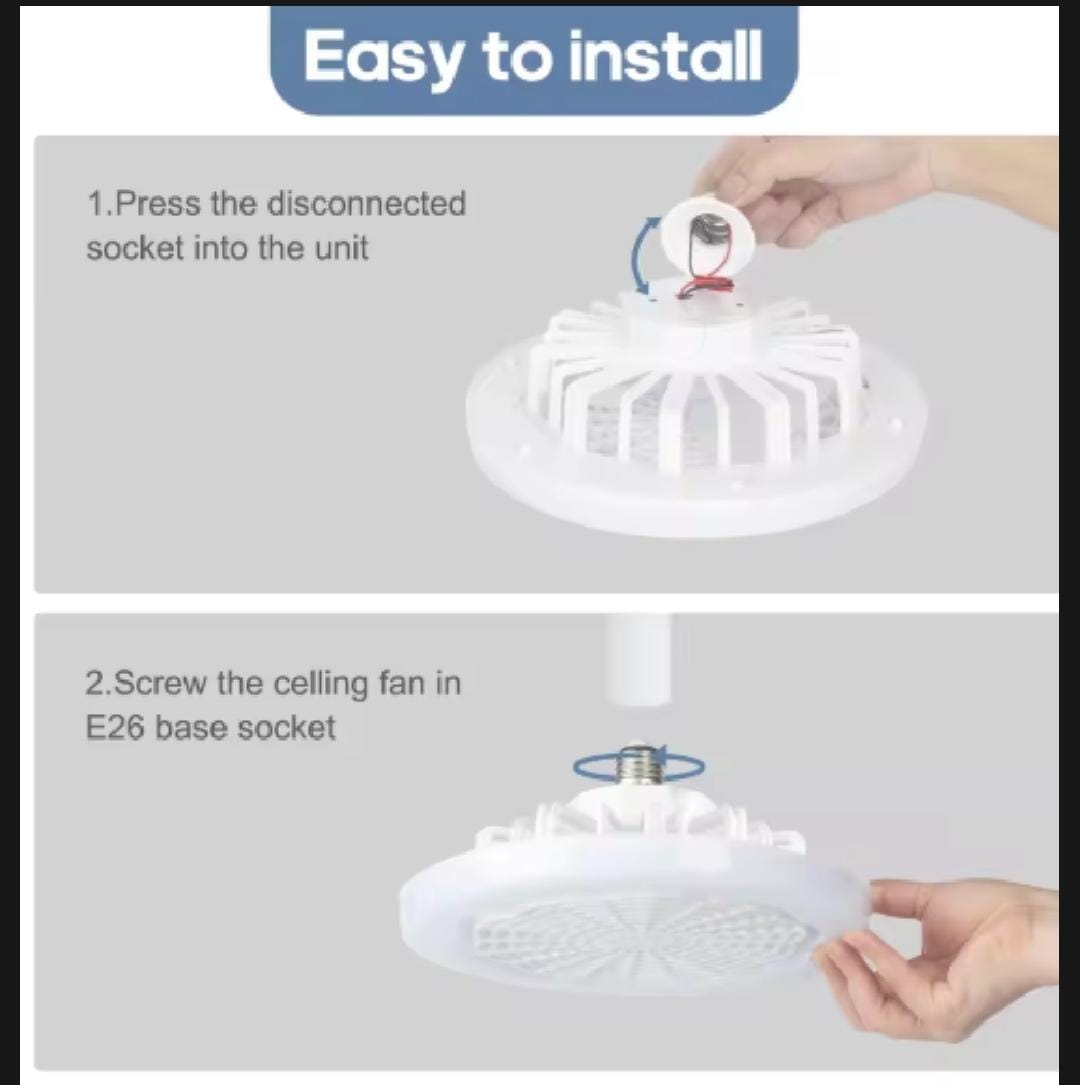 Easy to install

1.Press the disconnected socket into the unit

2.Screw the celling fan in E26 base socket