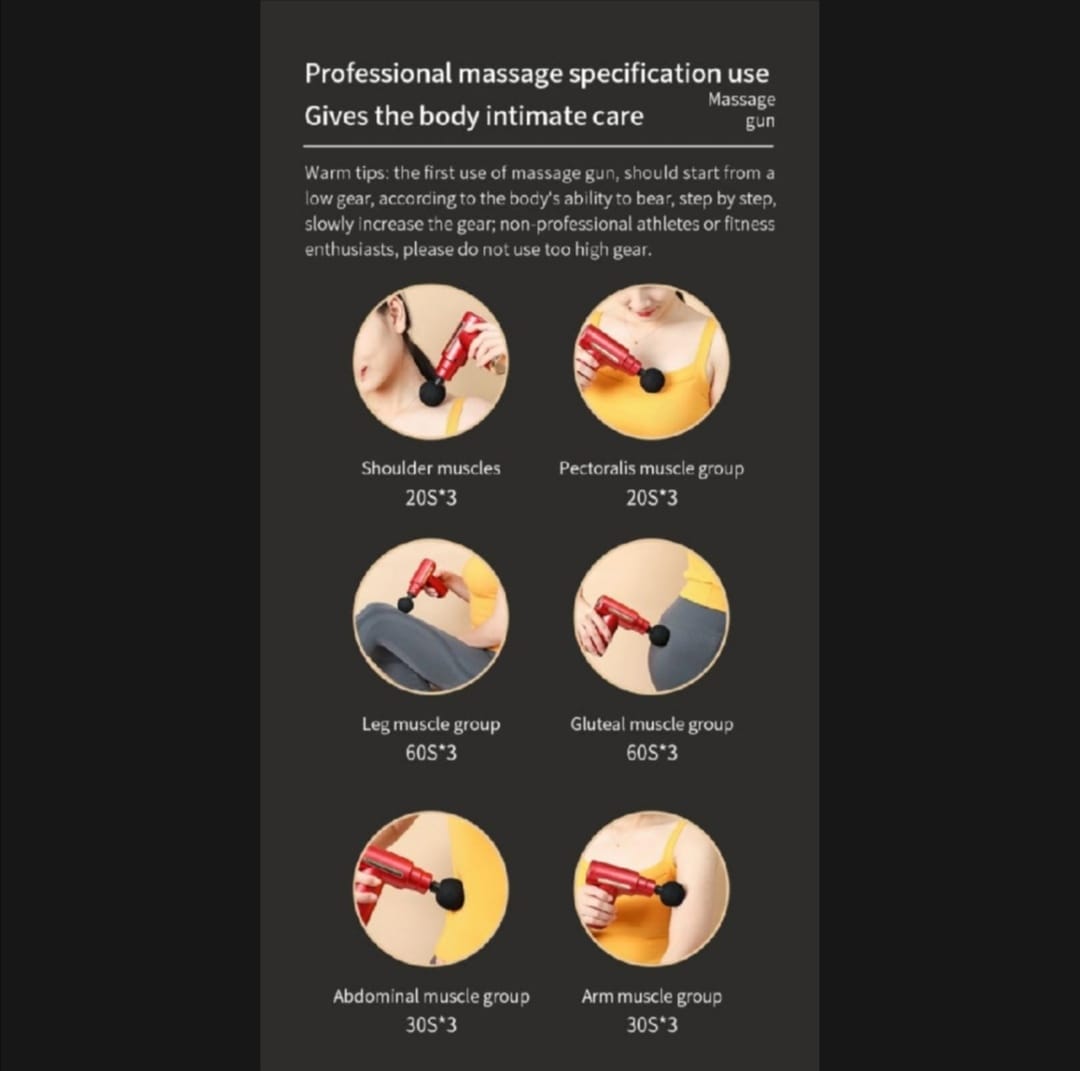 Professional massage specification use
Gives the body intimate care

Massage gun

Warm tips: the first use of massage gun, should start from a low gear, according to the body's ability to bear, step by step, slowly increase the gear; non-professional athletes or fitness enthusiasts, please do not use too high gear.

Shoulder muscles
20S*3

Pectoralis muscle group
20S*3

Leg muscle group
60S*3

Gluteal muscle group
60S*3

Abdominal muscle group
30S*3

Arm muscle group
30S*3