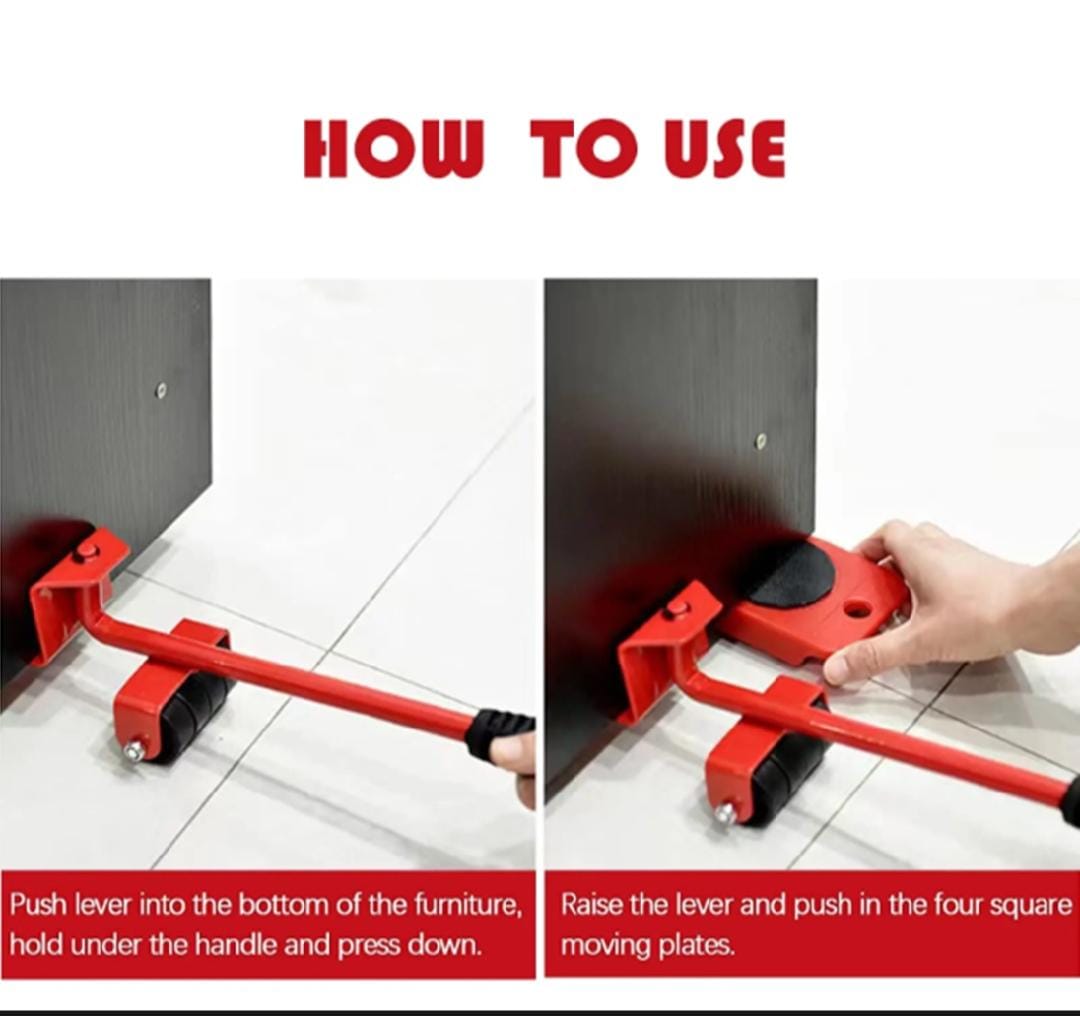 HOW TO USE

Push lever into the bottom of the furniture, hold under the handle and press down.

Raise the lever and push in the four square moving plates.