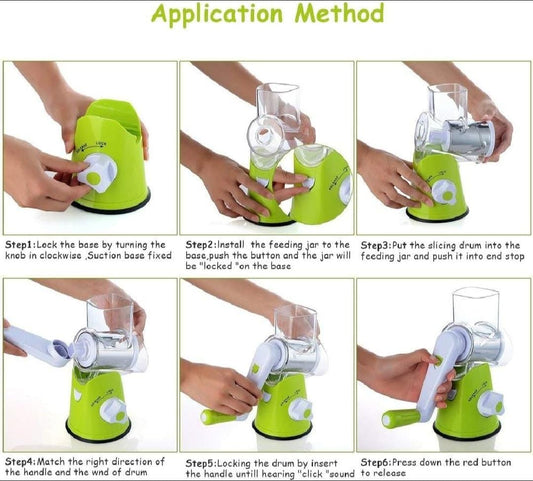 Application Method

Step1:Lock the base by turning the knob in clockwise ,Suction base fixed

Step2:Install the feeding jar to the base,push the button and the jar will be "locked "on the base

Step3:Put the slicing drum into the feeding jar and push it into end stop

Step4:Match the right direction of the handle and the wnd of drum

Step5:Locking the drum by insert the handle untill hearing "click "sound

Step6:Press down the red button to release