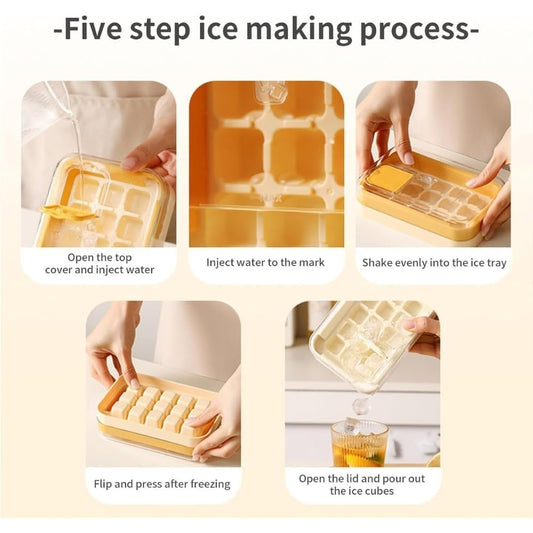 -Five step ice making process-

Open the top cover and inject water

Inject water to the mark

Shake evenly into the ice tray

Flip and press after freezing

Open the lid and pour out the ice cubes