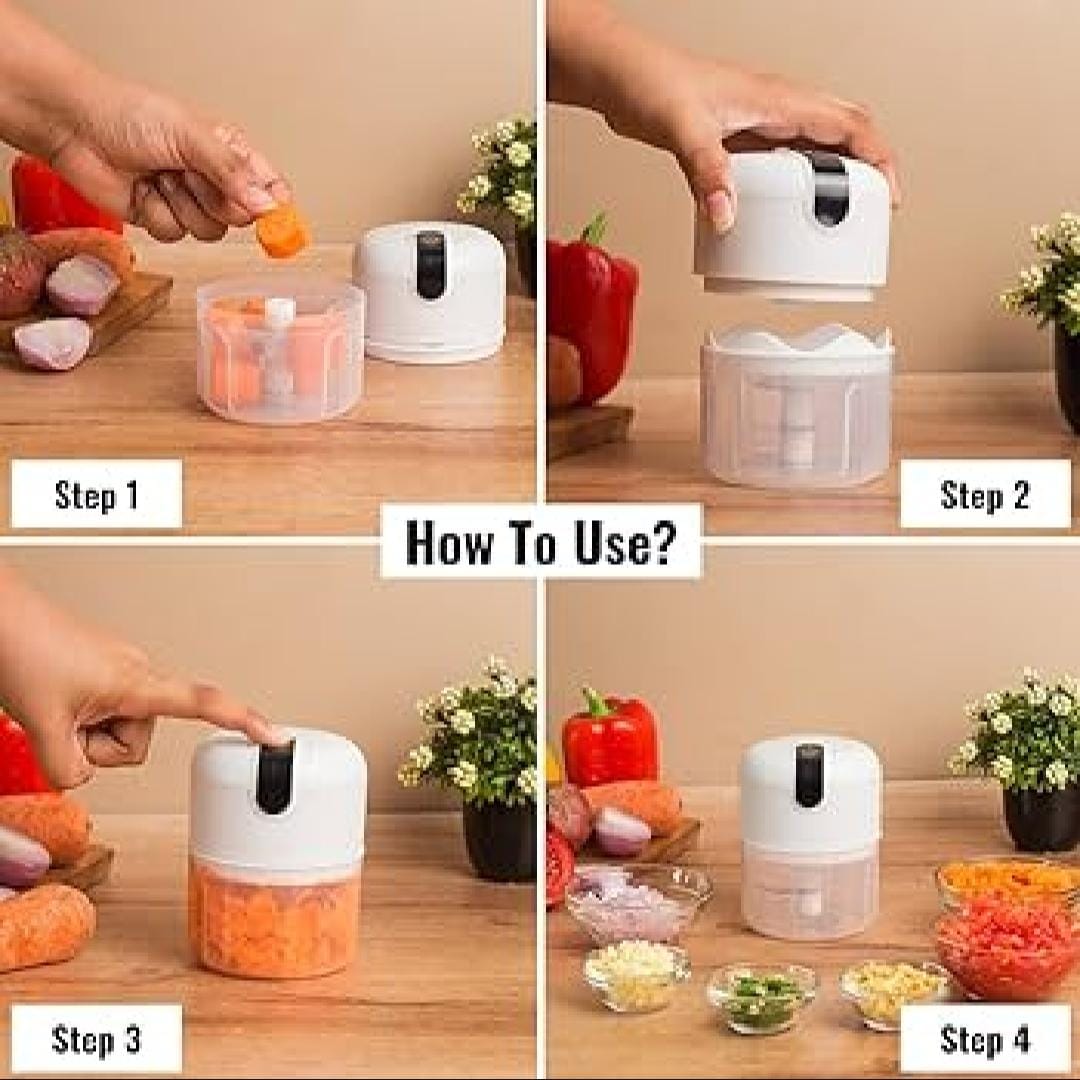 Step 1

Step 2

How To Use?

Step 3

Step 4