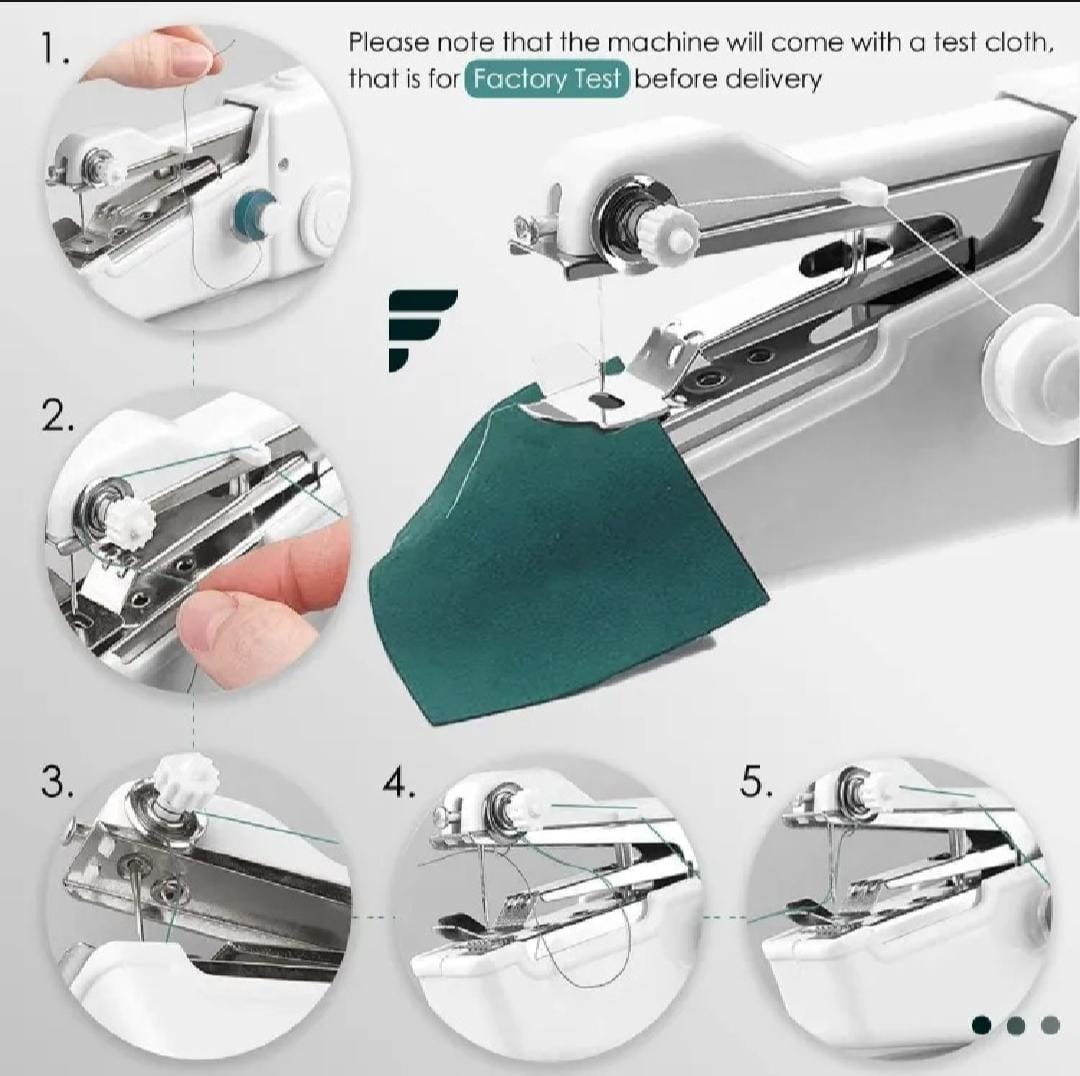 1.

Please note that the machine will come with a test cloth, that is for Factory Test before delivery

2.

3.

4.

5.