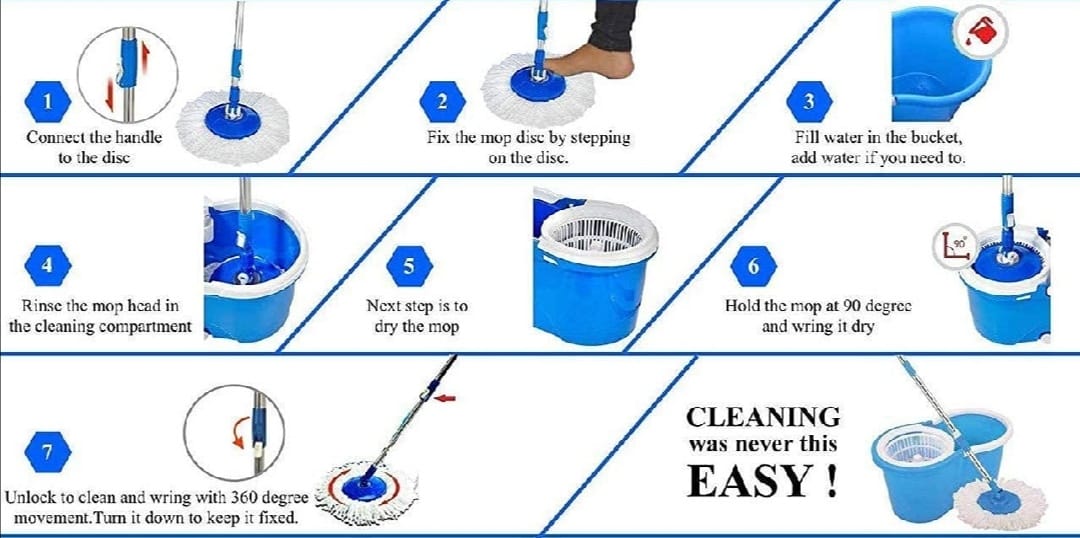 1
Connect the handle to the disc

2
Fix the mop disc by stepping on the disc.

3
Fill water in the bucket, add water if you need to.

4
Rinse the mop head in the cleaning compartment

5
Next step is to dry the mop

6
90°
Hold the mop at 90 degree and wring it dry

7
Unlock to clean and wring with 360 degree movement.Turn it down to keep it fixed.

CLEANING
was never this
EASY !